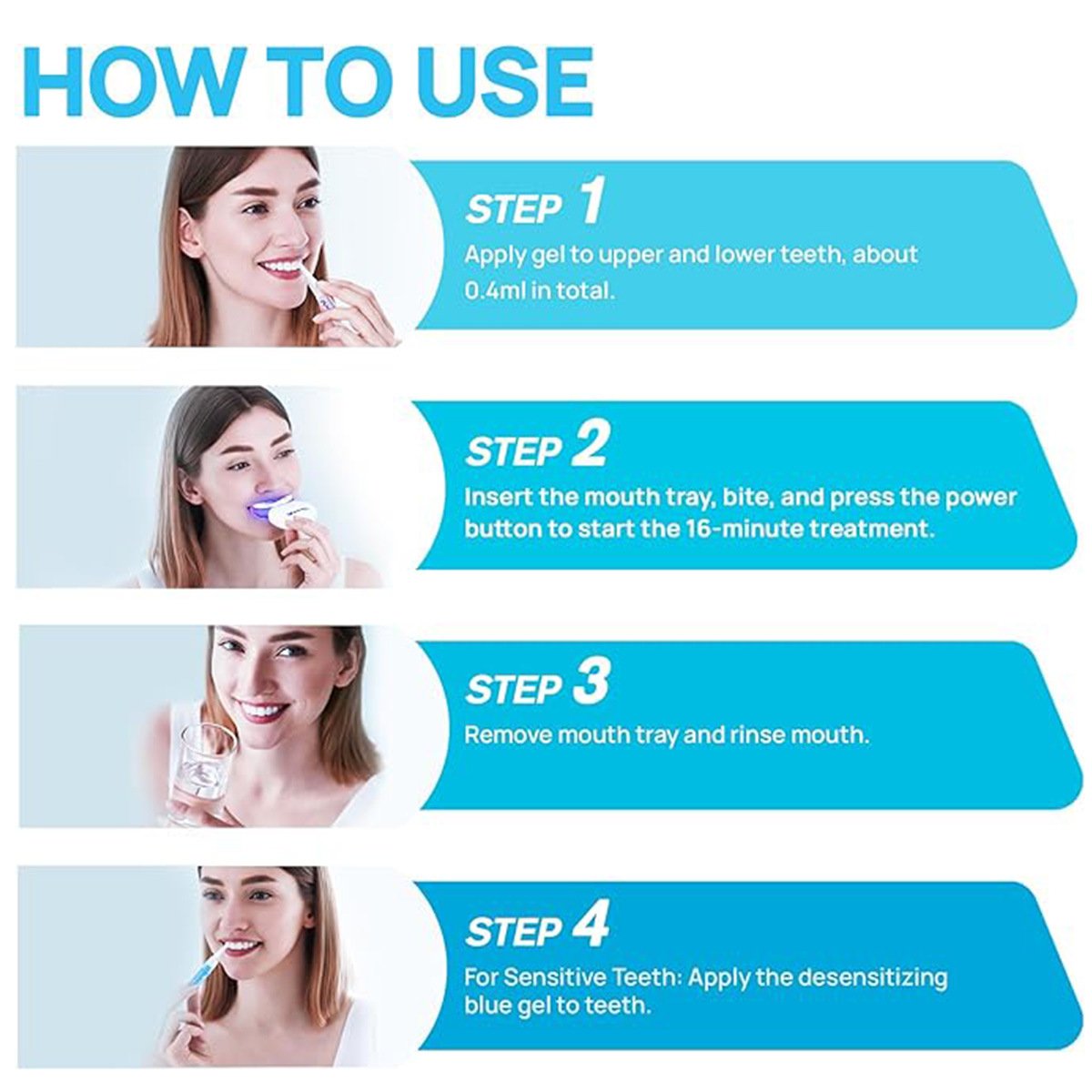 HOW TO USE

STEP 1
Apply gel to upper and lower teeth, about 0.4ml in total.

STEP 2
Insert the mouth tray, bite, and press the power button to start the 16-minute treatment.

STEP 3
Remove mouth tray and rinse mouth.

STEP 4
For Sensitive Teeth: Apply the desensitizing blue gel to teeth.