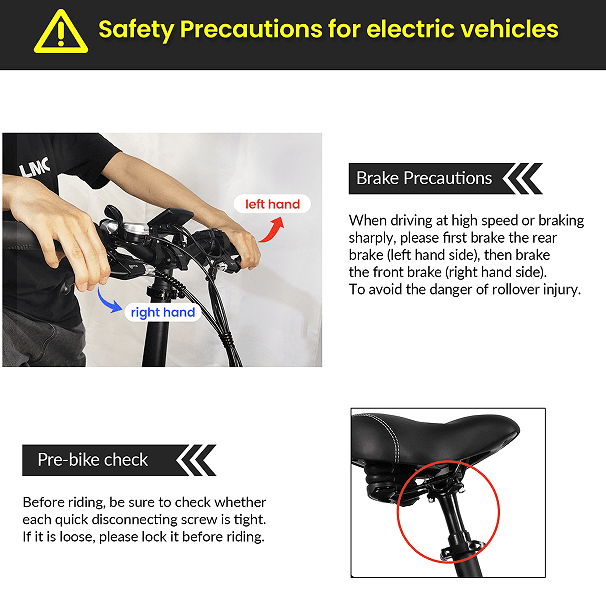 Safety Precautions for electric vehicles

LMC

left hand

right hand

Brake Precautions

When driving at high speed or braking sharply, please first brake the rear brake (left hand side), then brake the front brake (right hand side). To avoid the danger of rollover injury.

Pre-bike check

Before riding, be sure to check whether each quick disconnecting screw is tight. If it is loose, please lock it before riding.