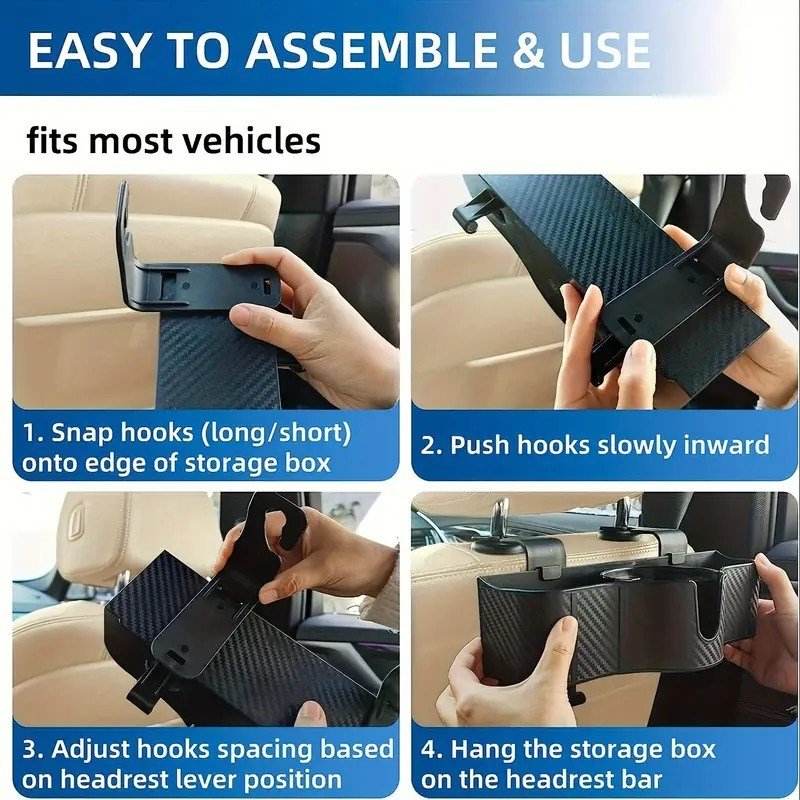 EASY TO ASSEMBLE & USE

fits most vehicles

1. Snap hooks (long/short) onto edge of storage box

2. Push hooks slowly inward

3. Adjust hooks spacing based on headrest lever position

4. Hang the storage box on the headrest bar