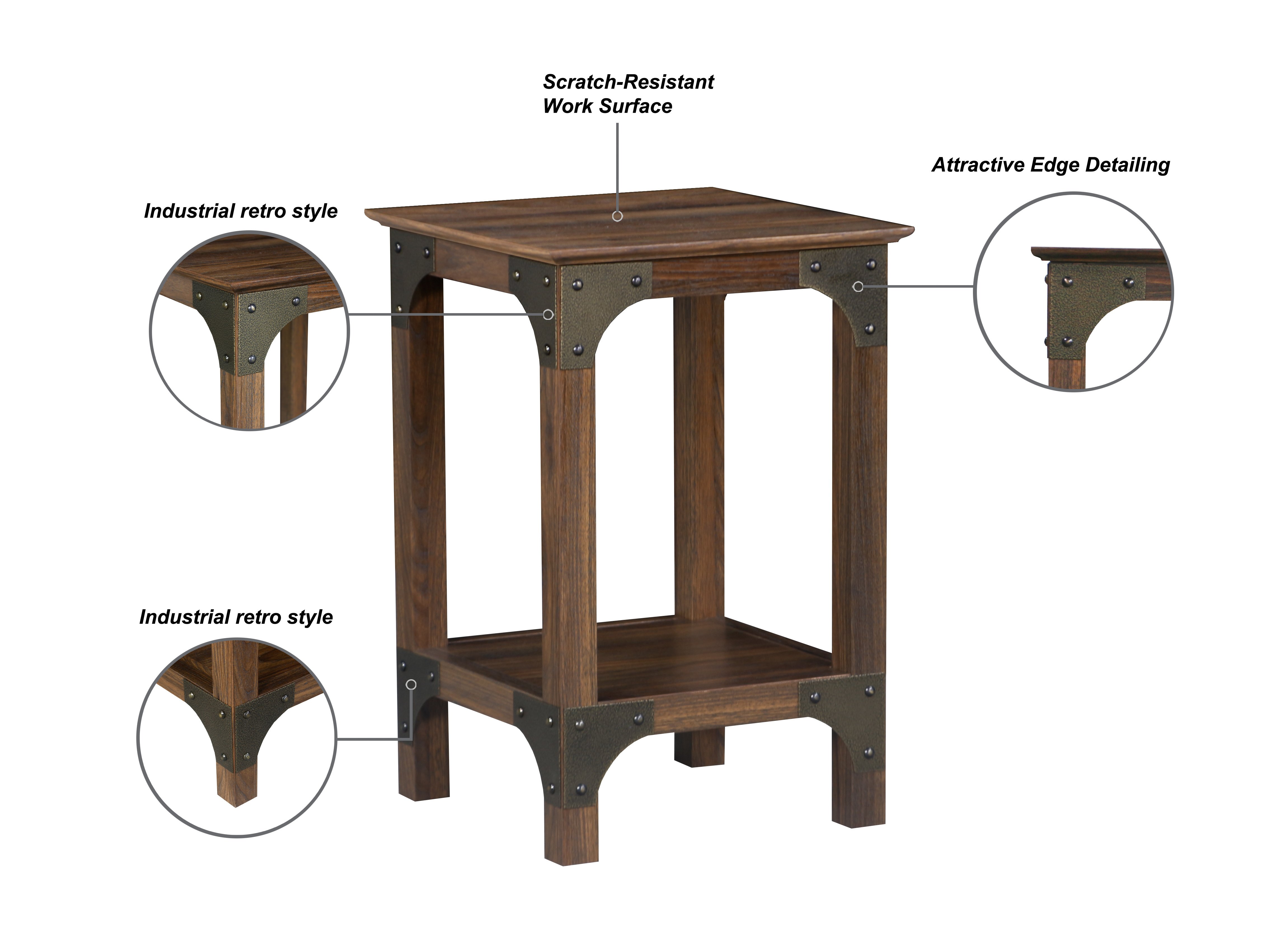 Scratch-Resistant
Work Surface

Attractive Edge Detailing

Industrial retro style

Industrial retro style